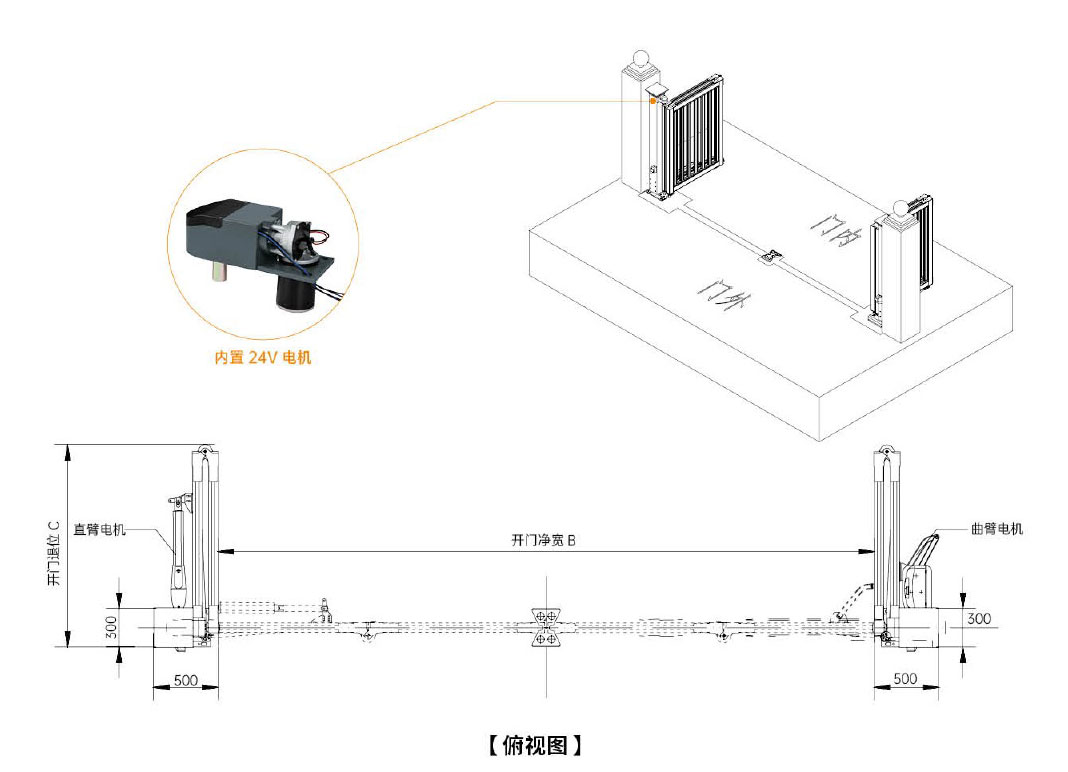 内置 24V 电机

门内

门外

开门退位 C

直臂电机

开门净宽 B

曲臂电机

300

300

500

500

【俯视图】